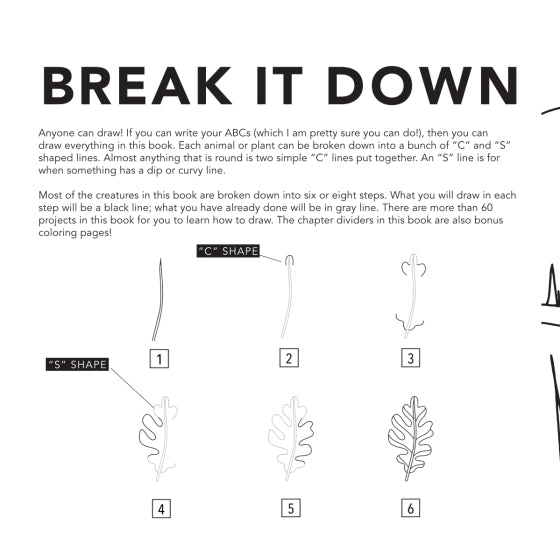 BREAK IT DOWN

Anyone can draw! If you can write your ABCs (which I am pretty sure you can do!), then you can draw everything in this book. Each animal or plant can be broken down into a bunch of "C" and "S" shaped lines. Almost anything that is round is two simple "C" lines put together. An "S" line is for when something has a dip or curvy line.

Most of the creatures in this book are broken down into six or eight steps. What you will draw in each step will be a black line; what you have already done will be in gray line. There are more than 60 projects in this book for you to learn how to draw. The chapter dividers in this book are also bonus coloring pages!

"C" SHAPE

1

2

3

"S" SHAPE

4

5

6